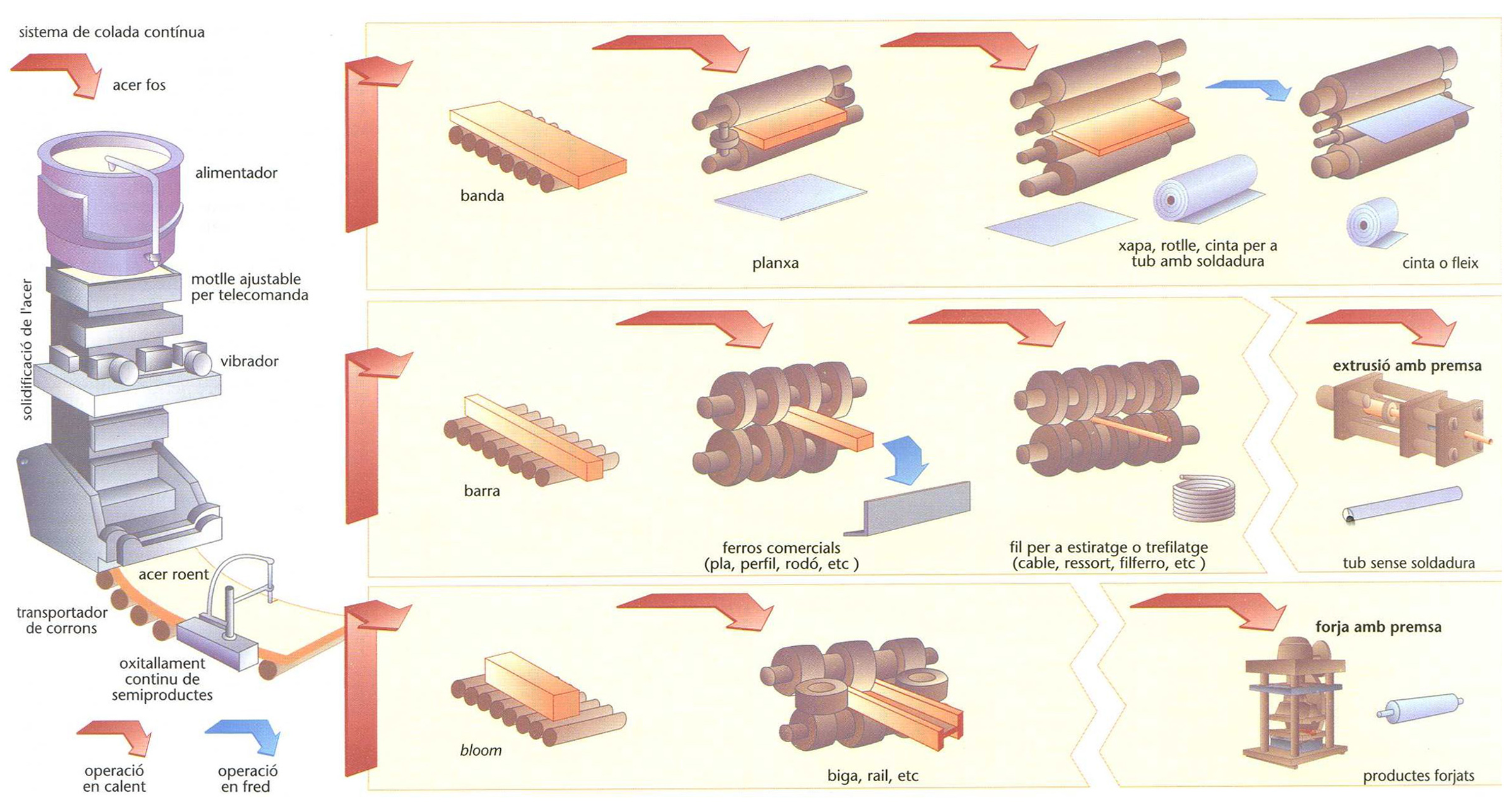 sistema de colada contínua

acer fos

alimentador

motlle ajustable per telecomanda

solidificació de l'acer

vibrador

acer roent

transportador de corrons

oxitallament continu de semiproductes

operació en calent

operació en fred

banda

planxa

xapa, rotlle, cinta per a tub amb soldadura

cinta o fleix

barra

ferros comercials (pla, perfil, rodó, etc )

fil per a estiratge o trefilatge (cable, ressort, filferro, etc )

extrusió amb premsa

tub sense soldadura

bloom

biga, rail, etc

forja amb premsa

productes forjats