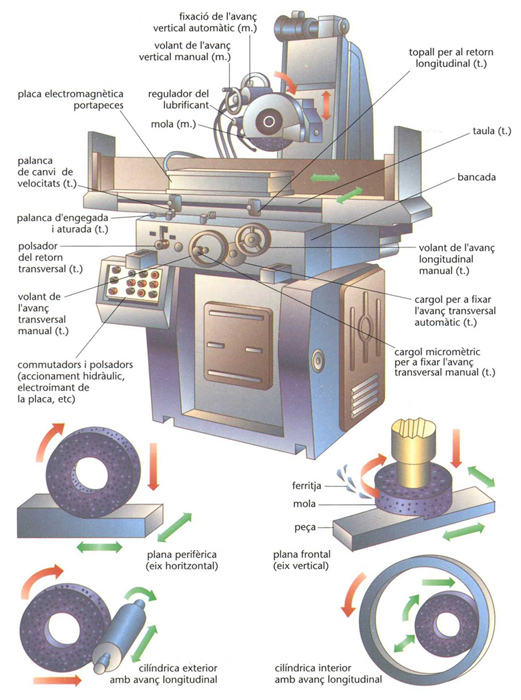 fixació de l'avanç vertical automàtic (m.)

volant de l'avanç vertical manual (m.)

topall per al retorn longitudinal (t.)

placa electromagnètica portapeces

regulador del lubrificant

mola (m.)

taula (t.)

palanca de canvi de velocitats (t.)

bancada

palanca d'engegada i aturada (t.)

polsador del retorn transversal (t.)

volant de l'avanç longitudinal manual (t.)

volant de l'avanç transversal manual (t.)

cargol per a fixar l'avanç transversal automàtic (t.)

cargol micromètric per a fixar l'avanç transversal manual (t.)

commutadors i polsadors (accionament hidràulic, electroimant de la placa, etc)

ferritja

mola

peça

plana perifèrica (eix horitzontal)

plana frontal (eix vertical)

cilíndrica exterior amb avanç longitudinal

cilíndrica interior amb avanç longitudinal