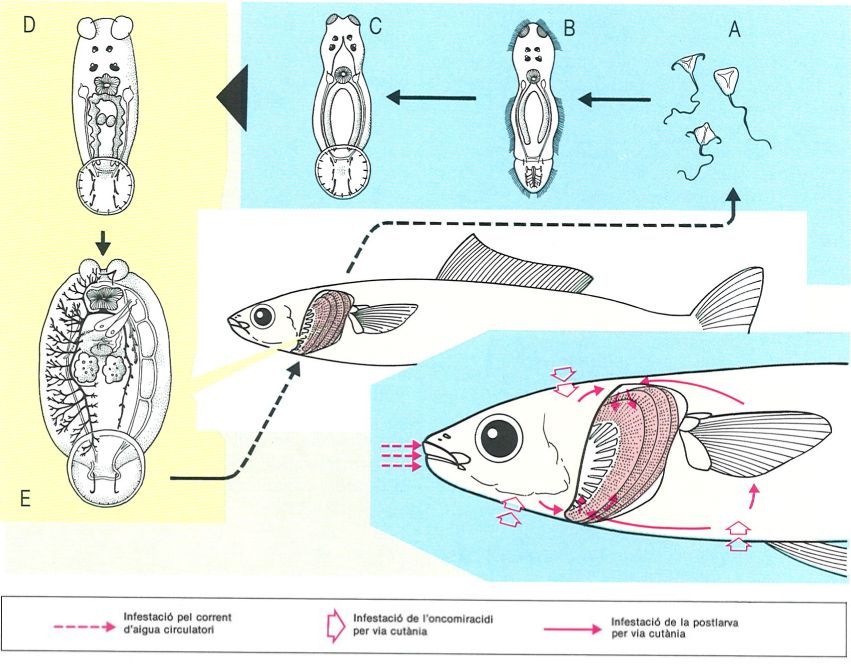 D

C

B

A

E

Infestació pel corrent d'aigua circulatori

Infestació de l'oncomiracidi per via cutània

Infestació de la postlarva per via cutània