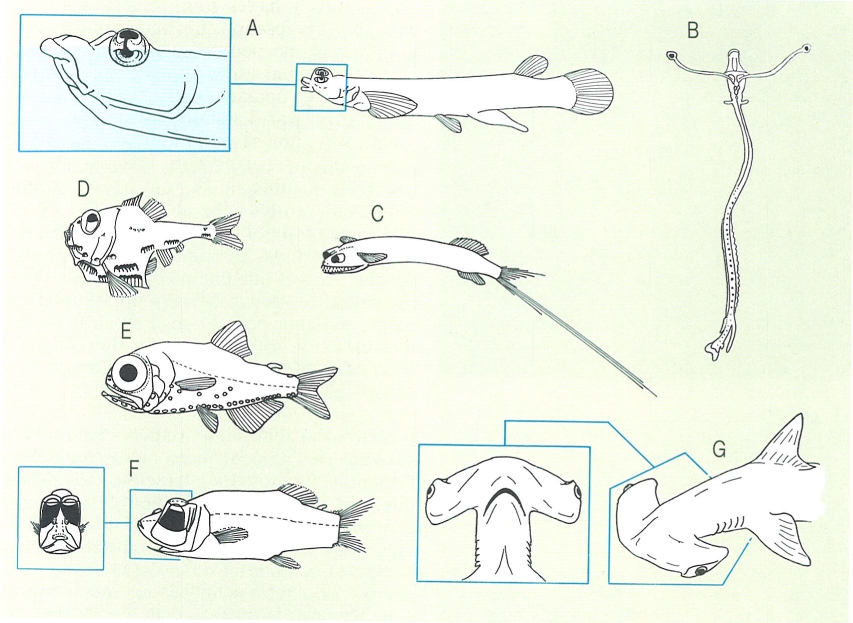 A
B
D
C
E
F
G