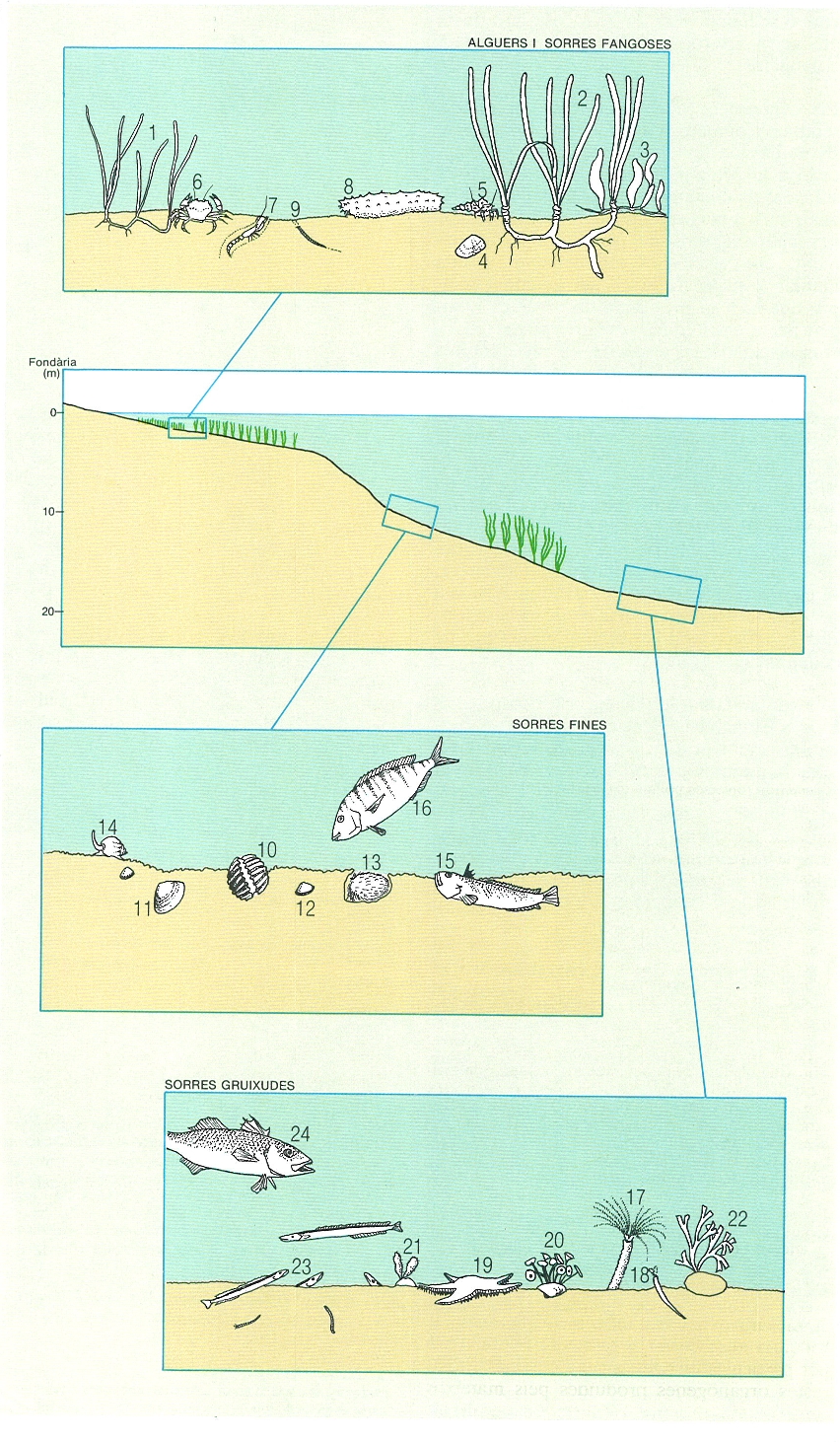 ALGUERS I SORRES FANGOSES

1
2
3
4
5
6
7
8
9

Fondària
(m)
0
10
20

SORRES FINES

10
11
12
13
14
15
16

SORRES GRUIXUDES

17
18
19
20
21
22
23
24