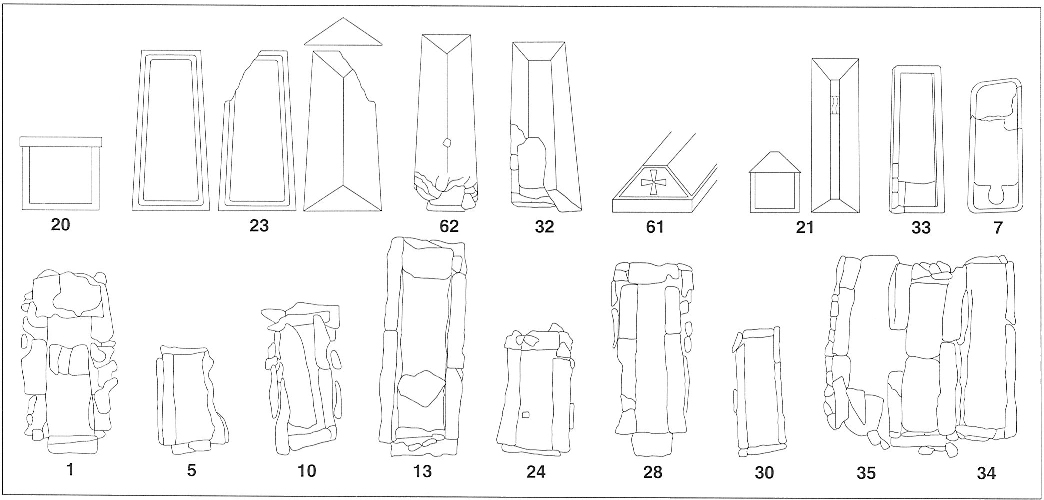 20 23 62 32 61 21 33 7

1 5 10 13 24 28 30 35 34